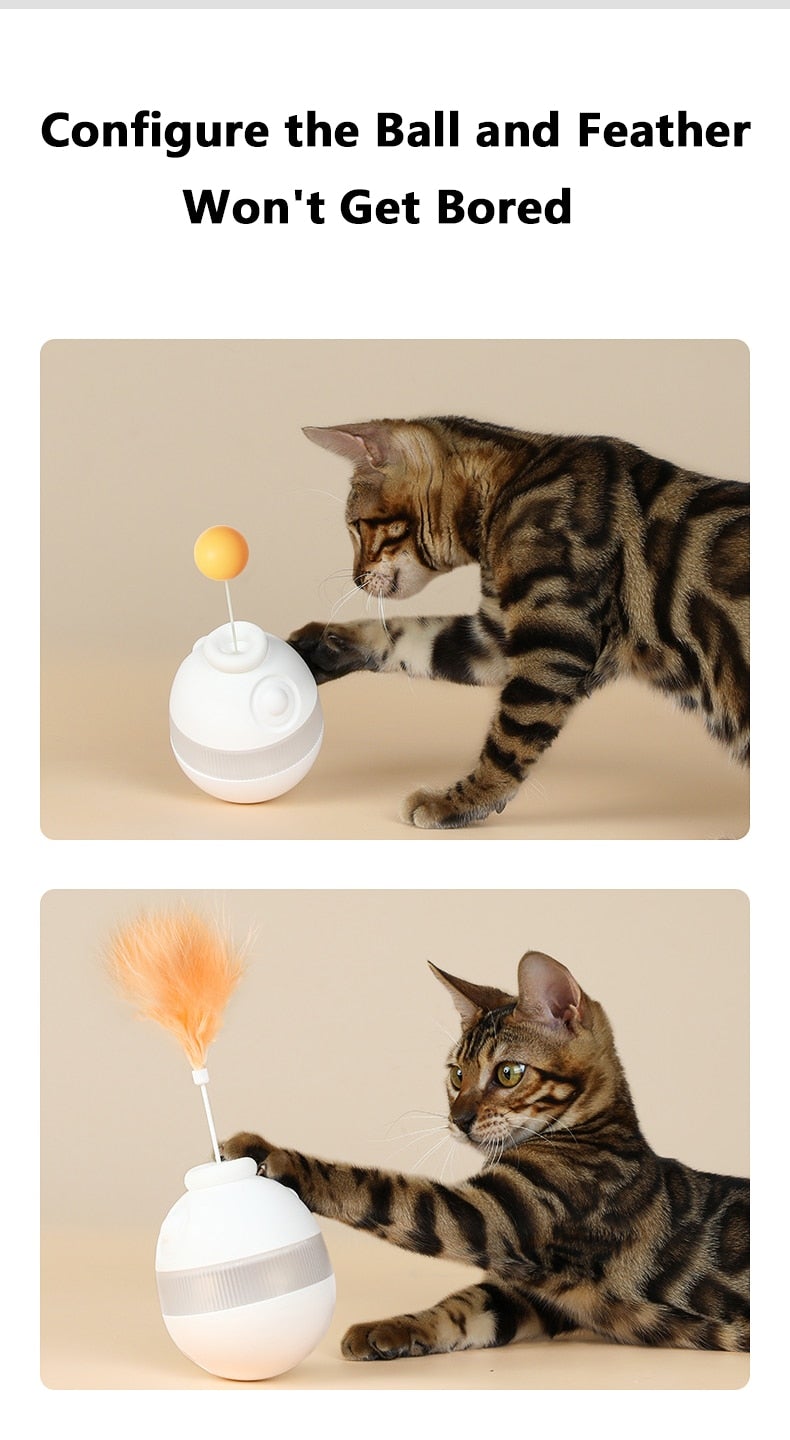 Configure the Ball and Feather
Won't Get Bored