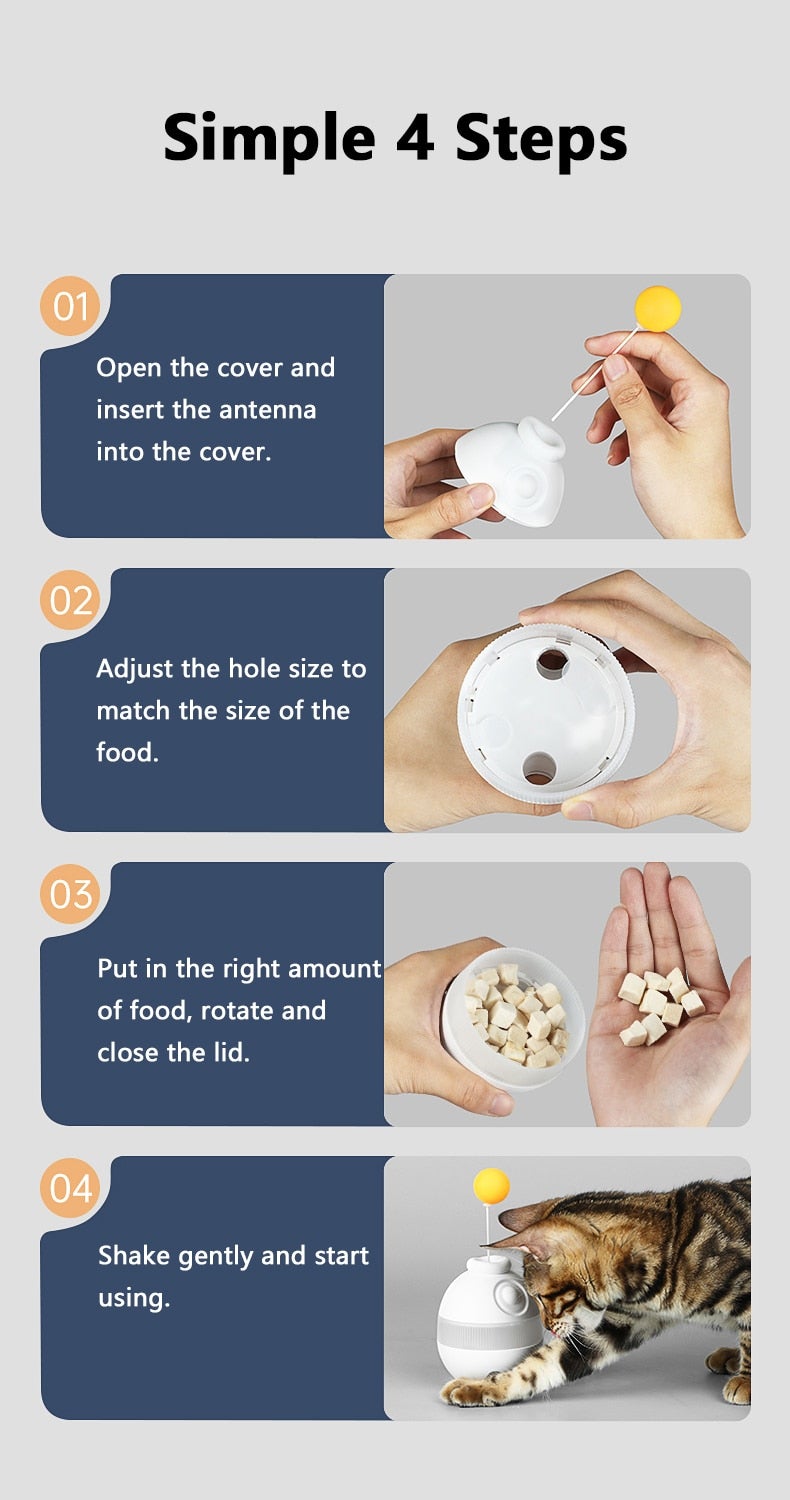 Simple 4 Steps

01

Open the cover and insert the antenna into the cover.

02

Adjust the hole size to match the size of the food.

03

Put in the right amount of food, rotate and close the lid.

04

Shake gently and start using.